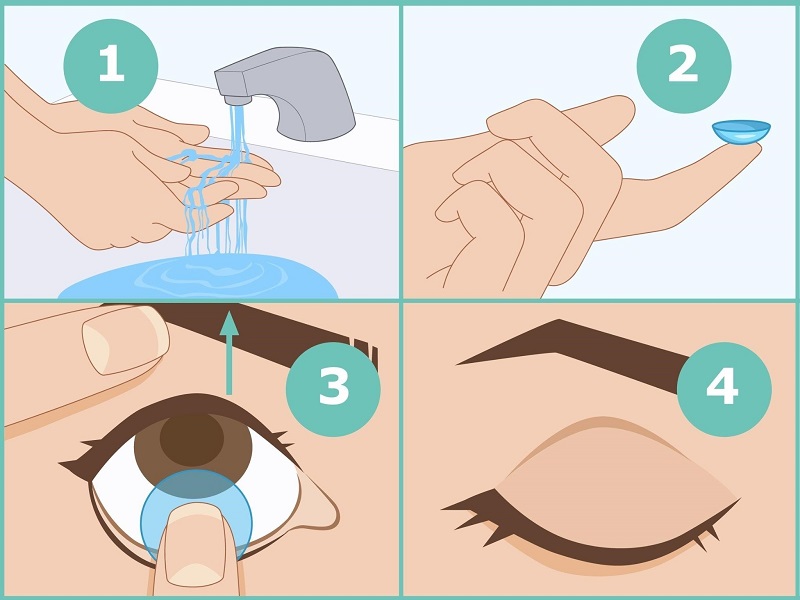 1

2

3

4