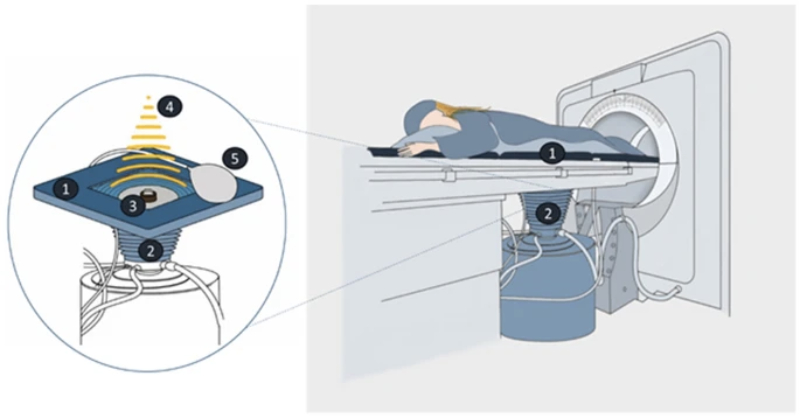 4
5
1
3
2
1
2